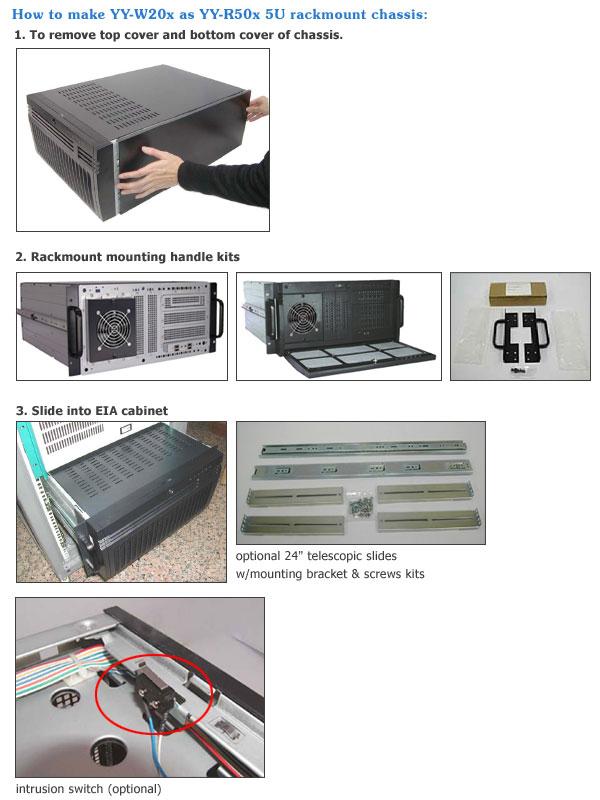 How to make YY-W20x as YY-R50x 5U rackmount chassis:

1. To remove top cover and bottom cover of chassis.

2. Rackmount mounting handle kits

3. Slide into EIA cabinet

optional 24" telescopic slides w/mounting bracket & screws kits

intrusion switch (optional)